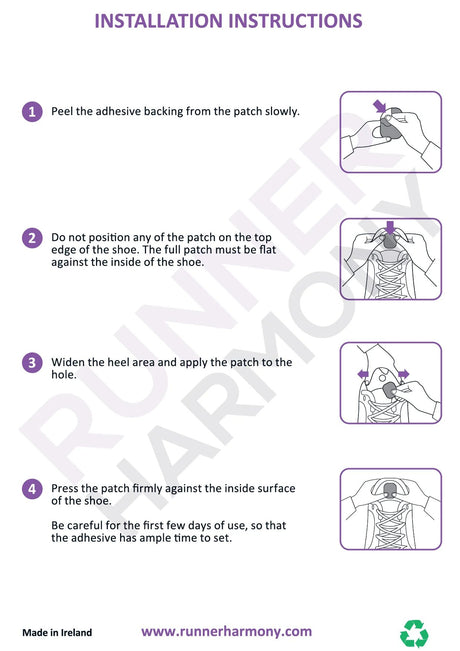 INSTALLATION INSTRUCTIONS

1 Peel the adhesive backing from the patch slowly.

2 Do not position any of the patch on the top edge of the shoe. The full patch must be flat against the inside of the shoe.

3 Widen the heel area and apply the patch to the hole.

4 Press the patch firmly against the inside surface of the shoe.

Be careful for the first few days of use, so that the adhesive has ample time to set.

RUNNER HARMONY

Made in Ireland

www.runnerharmony.com