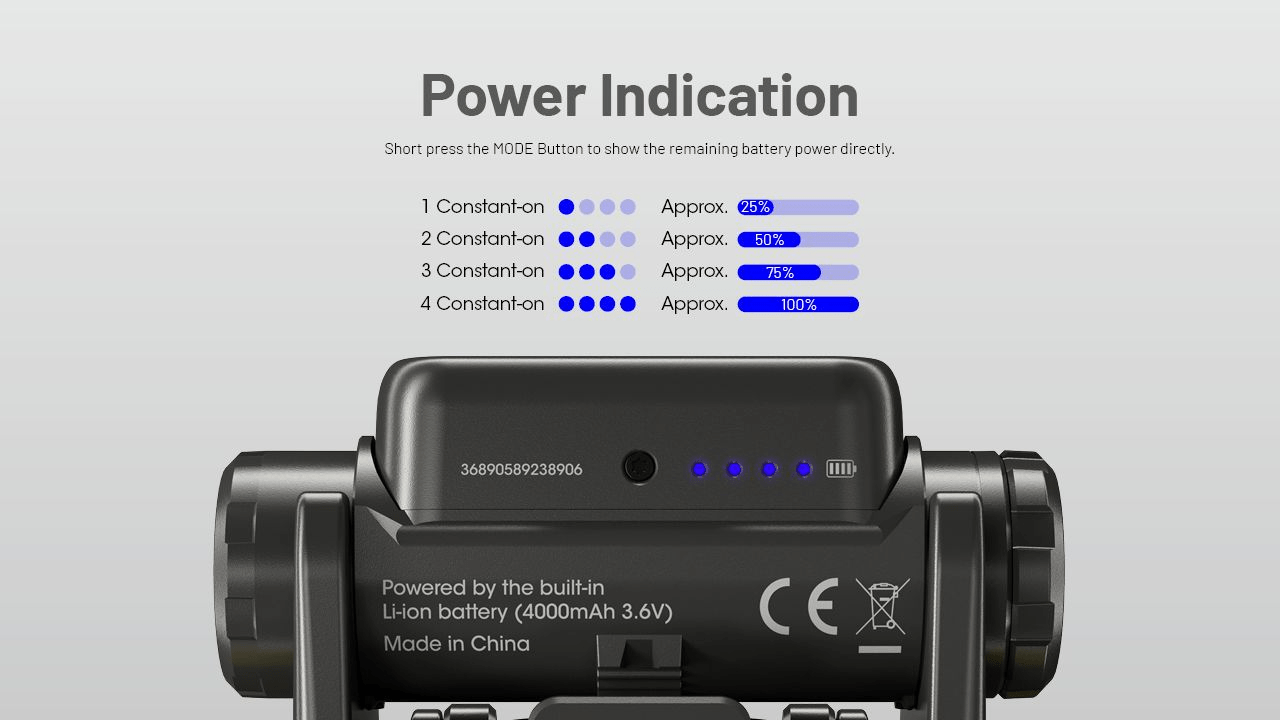 Power Indication

Short press the MODE Button to show the remaining battery power directly.

1 Constant-on Approx. 25%
2 Constant-on Approx. 50%
3 Constant-on Approx. 75%
4 Constant-on Approx. 100%

36890589238906

Powered by the built-in
Li-ion battery (4000mAh 3.6V)
Made in China

CE